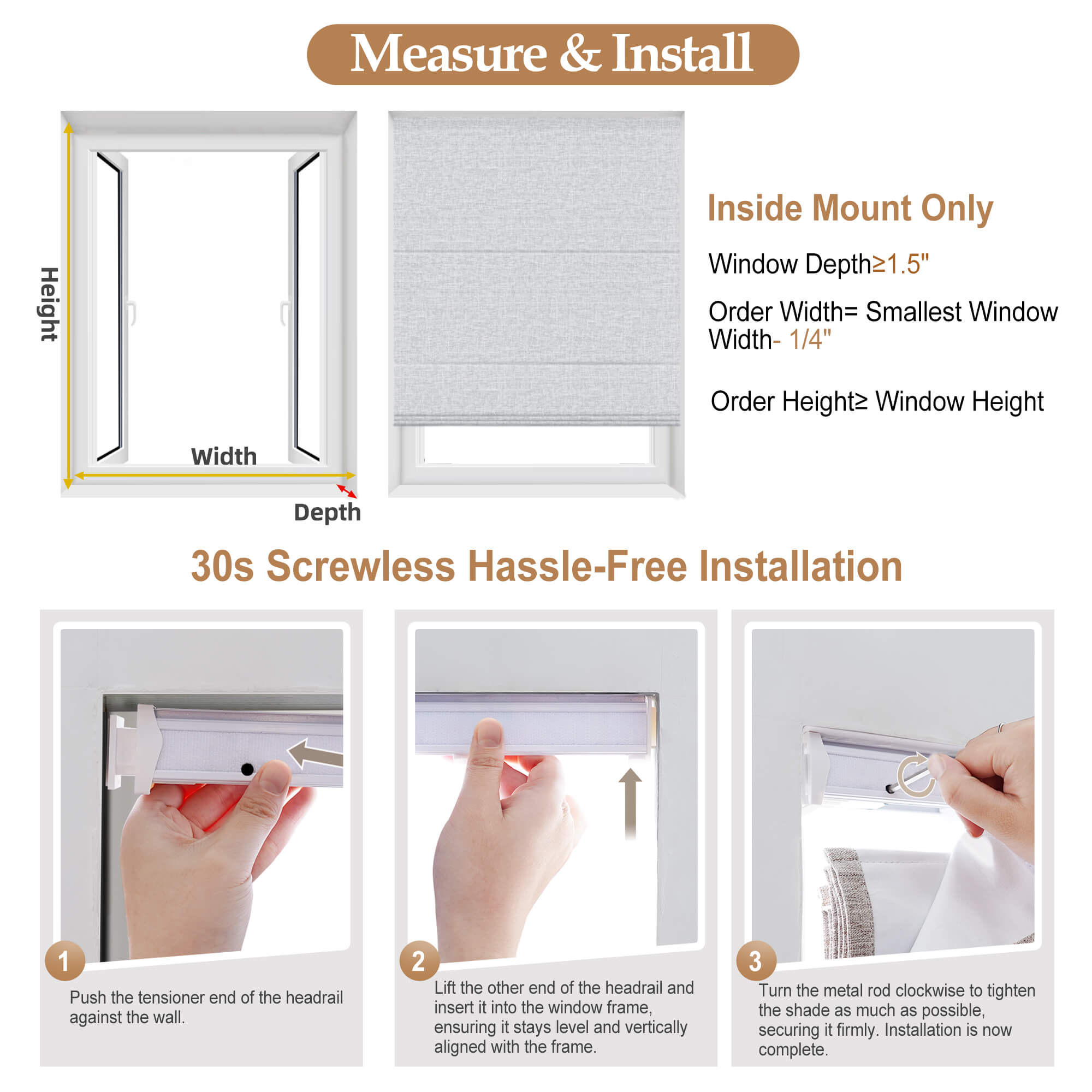 Measure & Install

Height

Width

Depth

Inside Mount Only

Window Depth≥1.5"

Order Width= Smallest Window Width- 1/4"

Order Height≥ Window Height

30s Screwless Hassle-Free Installation

1

Push the tensioner end of the headrail against the wall.

2

Lift the other end of the headrail and insert it into the window frame, ensuring it stays level and vertically aligned with the frame.

3

Turn the metal rod clockwise to tighten the shade as much as possible, securing it firmly. Installation is now complete.